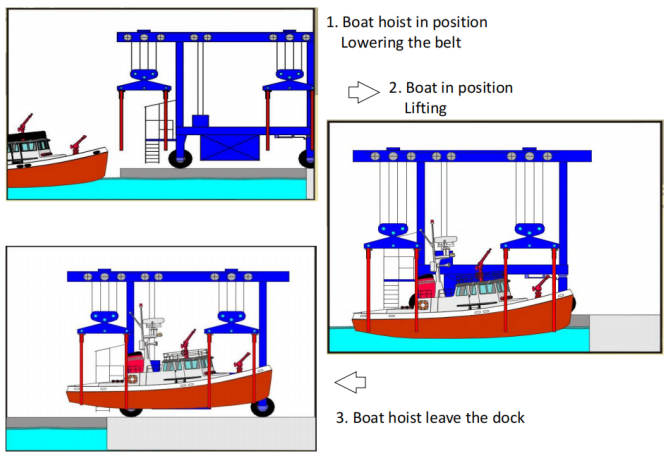 1. Boat hoist in position
Lowering the belt

2. Boat in position
Lifting

3. Boat hoist leave the dock